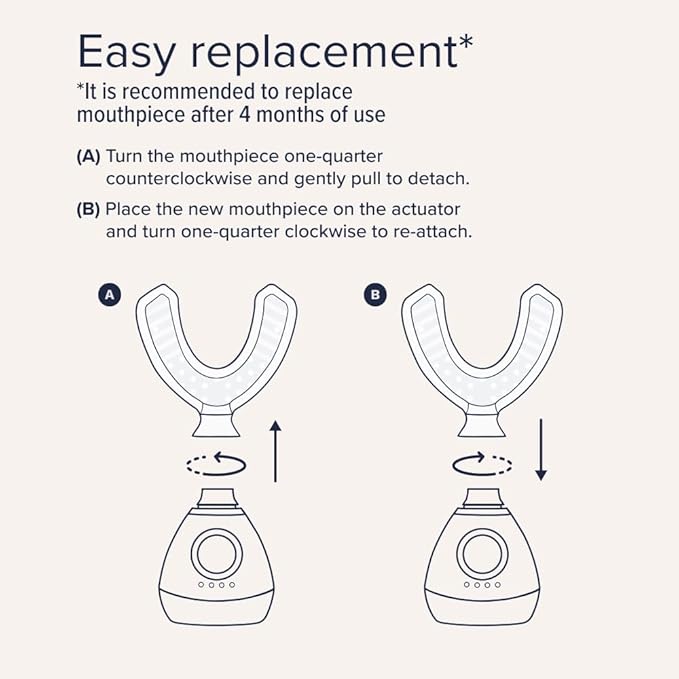 Easy replacement*
*It is recommended to replace mouthpiece after 4 months of use

(A) Turn the mouthpiece one-quarter counterclockwise and gently pull to detach.

(B) Place the new mouthpiece on the actuator and turn one-quarter clockwise to re-attach.

A

B